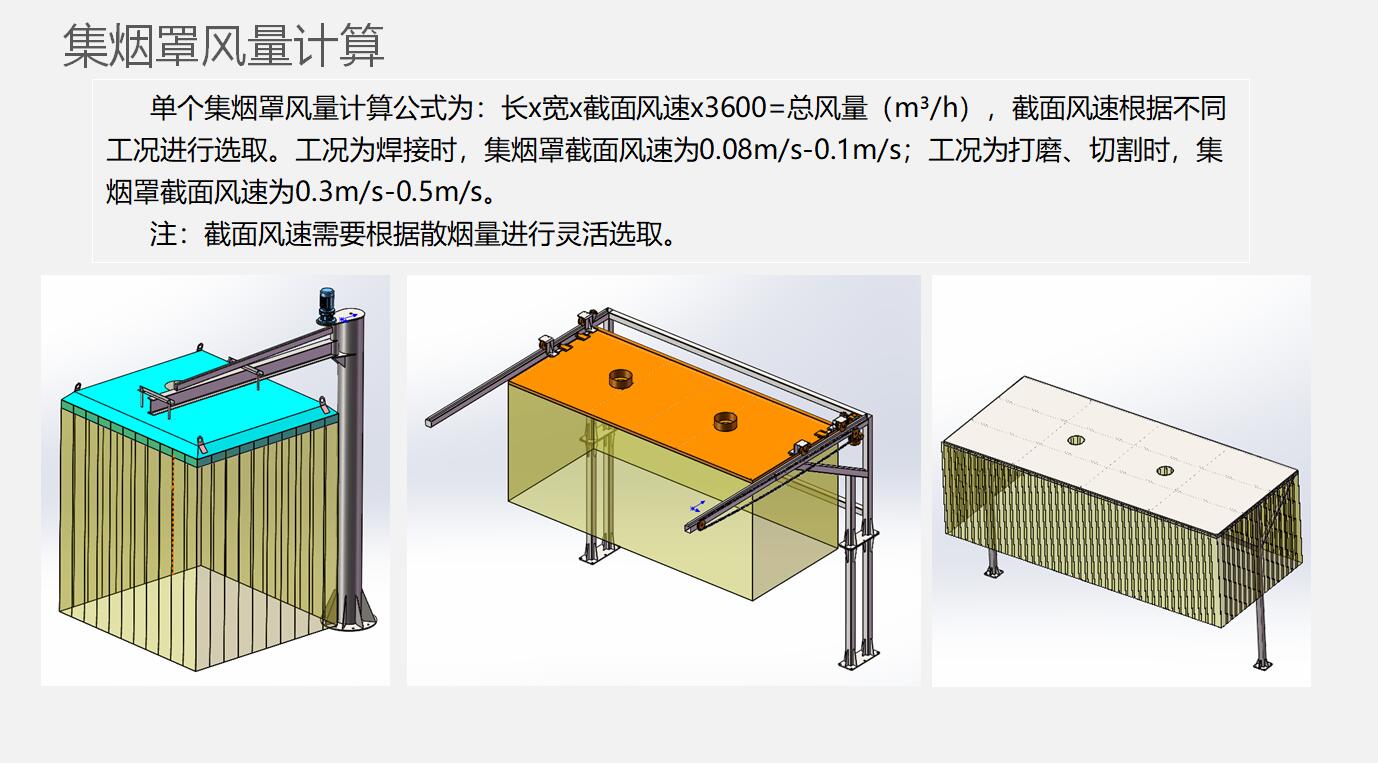 集烟罩风量计算

单个集烟罩风量计算公式为：长x宽x截面风速x3600=总风量（m³/h），截面风速根据不同工况进行选取。工况为焊接时，集烟罩截面风速为0.08m/s-0.1m/s；工况为打磨、切割时，集烟罩截面风速为0.3m/s-0.5m/s。

注：截面风速需要根据散烟量进行灵活选取。